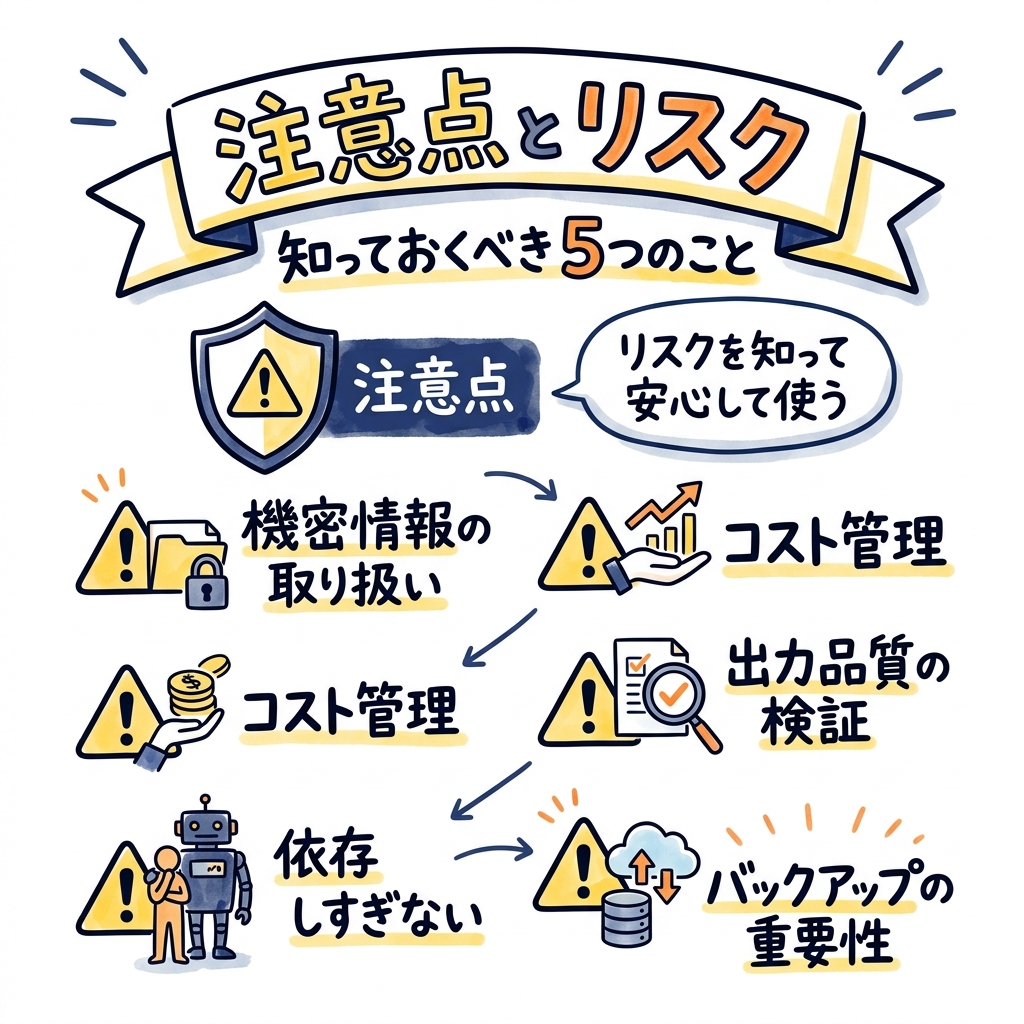 注意点とリスク

知っておくべき5つのこと

注意点

リスクを知って安心して使う

機密情報の取り扱い

コスト管理

コスト管理

出力品質の検証

依存しすぎない

バックアップの重要性