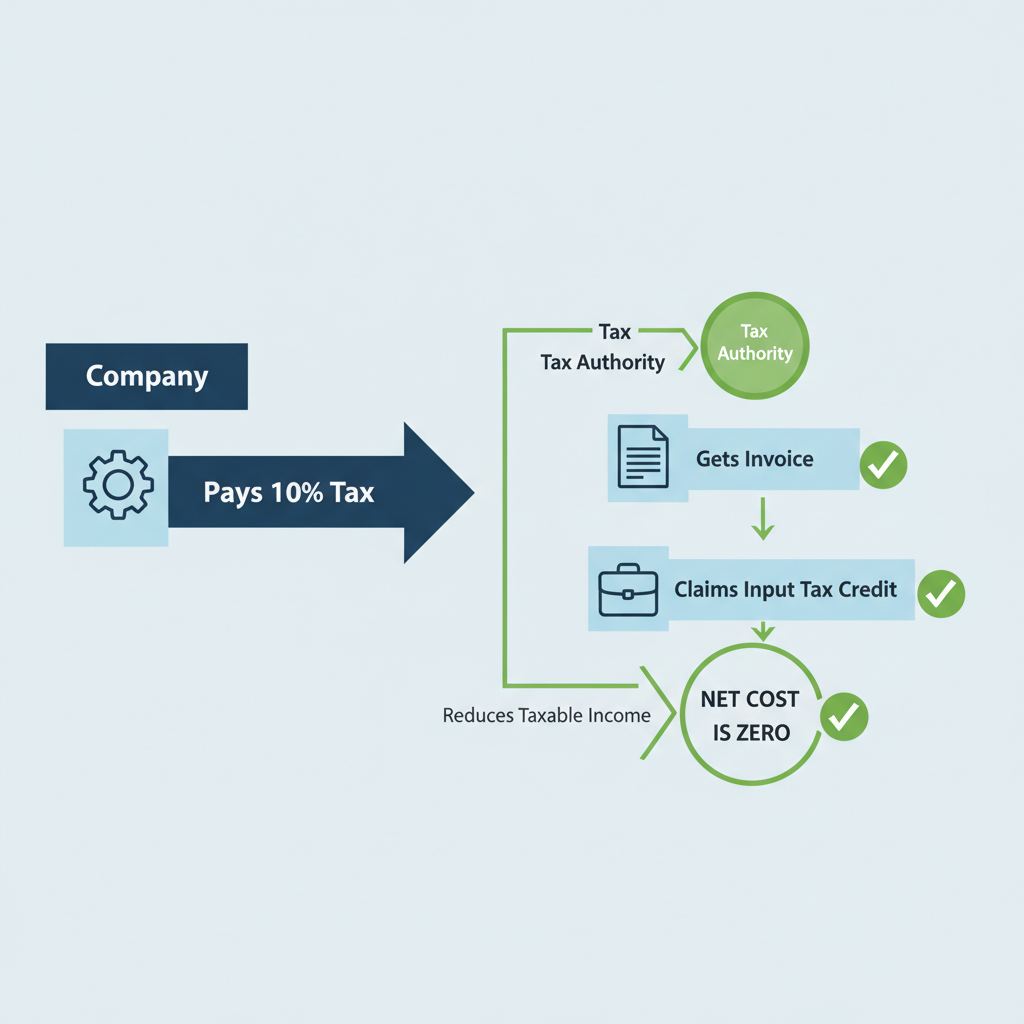 Company

Pays 10% Tax

Tax

Tax Authority

Tax Authority

Gets Invoice

Claims Input Tax Credit

Reduces Taxable Income

NET COST IS ZERO