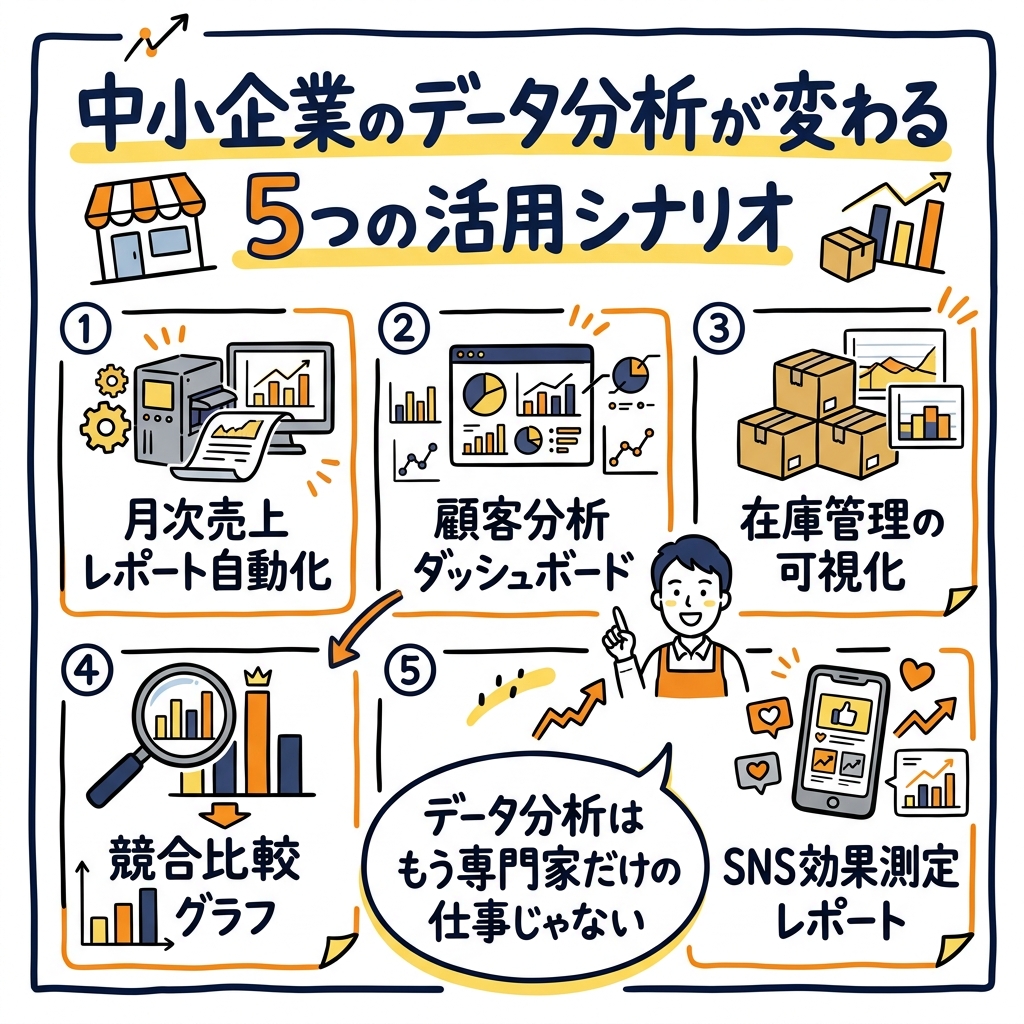 中小企業のデータ分析が変わる
5つの活用シナリオ

①
月次売上
レポート自動化

②
顧客分析
ダッシュボード

③
在庫管理の
可視化

④
競合比較
グラフ

⑤
データ分析は
もう専門家だけの
仕事じゃない

SNS効果測定
レポート