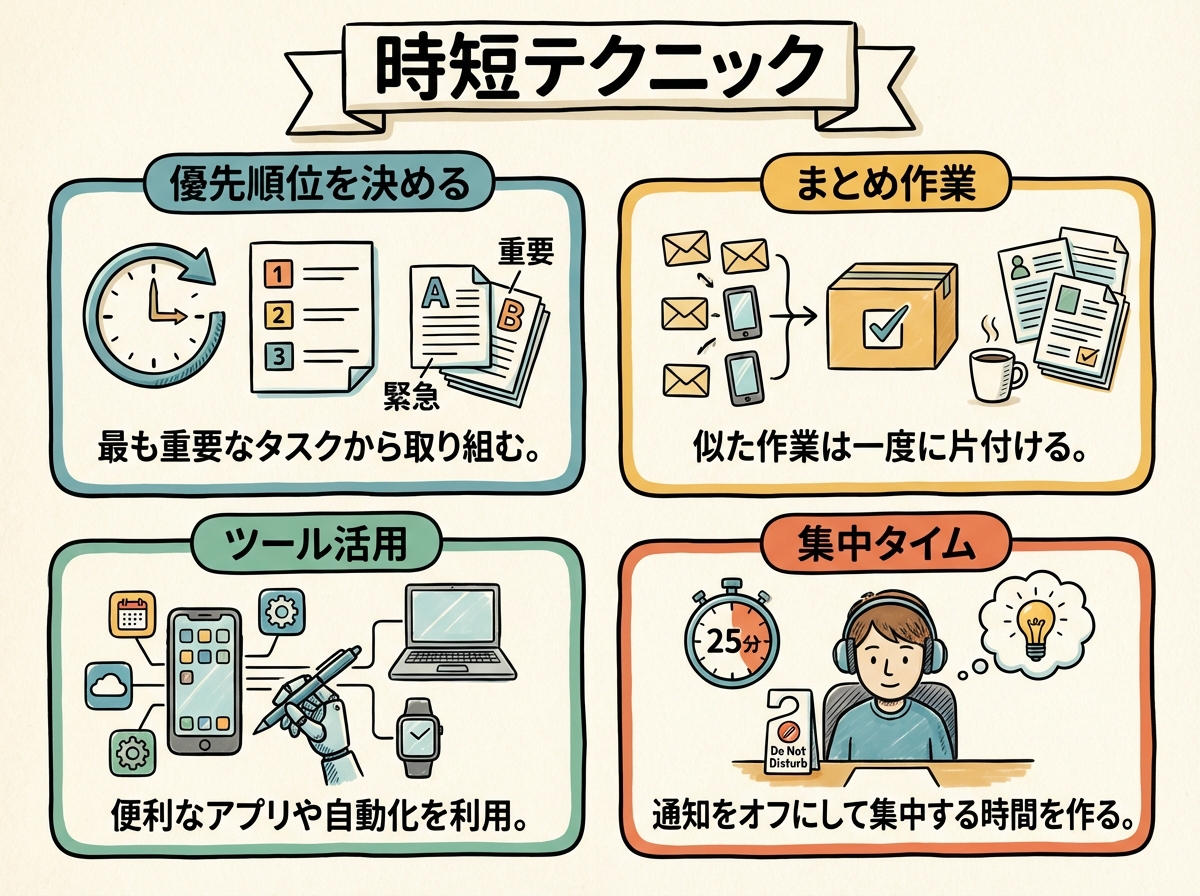 時短テクニック

優先順位を決める

1
2
3
A
B
重要
緊急

最も重要なタスクから取り組む。

まとめ作業

似た作業は一度に片付ける。

ツール活用

便利なアプリや自動化を利用。

集中タイム

25分
Do Not Disturb

通知をオフにして集中する時間を作る。